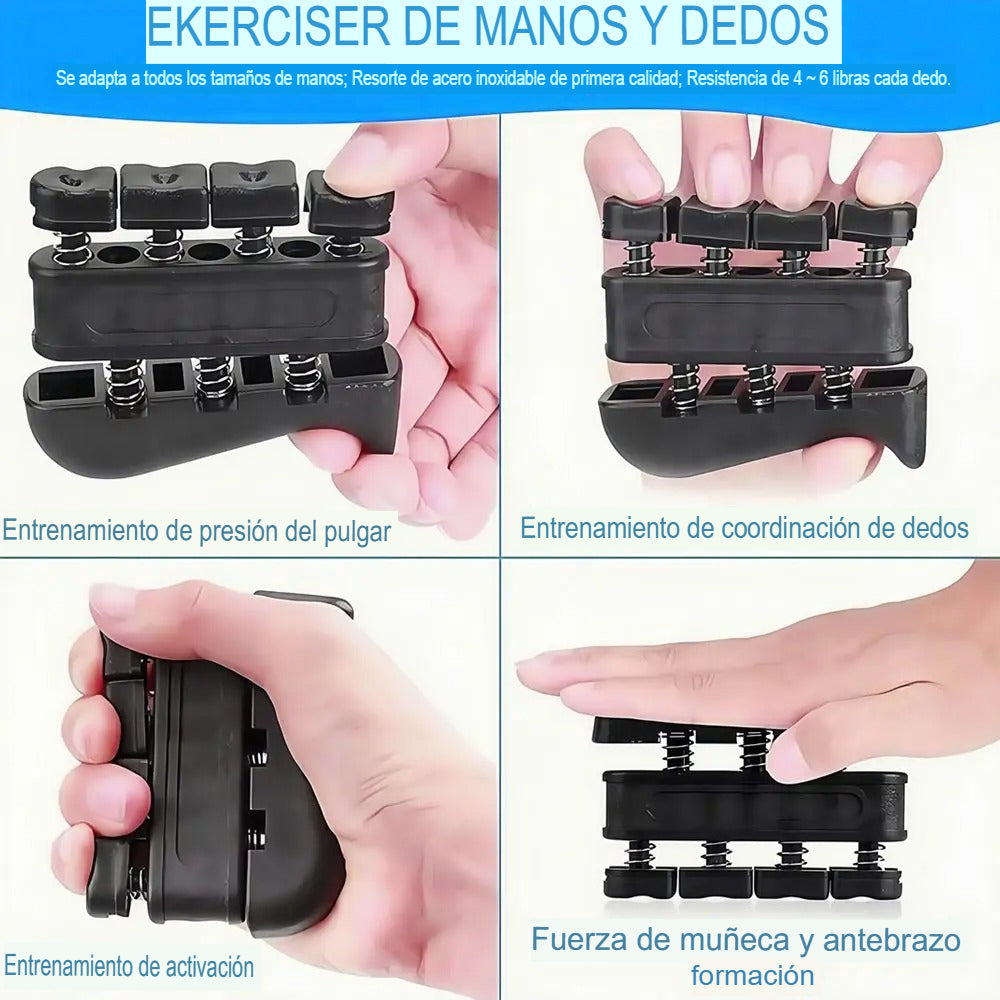 EKERCISER DE MANOS Y DEDOS

Se adapta a todos los tamaños de manos; Resorte de acero inoxidable de primera calidad; Resistencia de 4 ~ 6 libras cada dedo.

Entrenamiento de presión del pulgar

Entrenamiento de coordinación de dedos

Entrenamiento de activación

Fuerza de muñeca y antebrazo formación